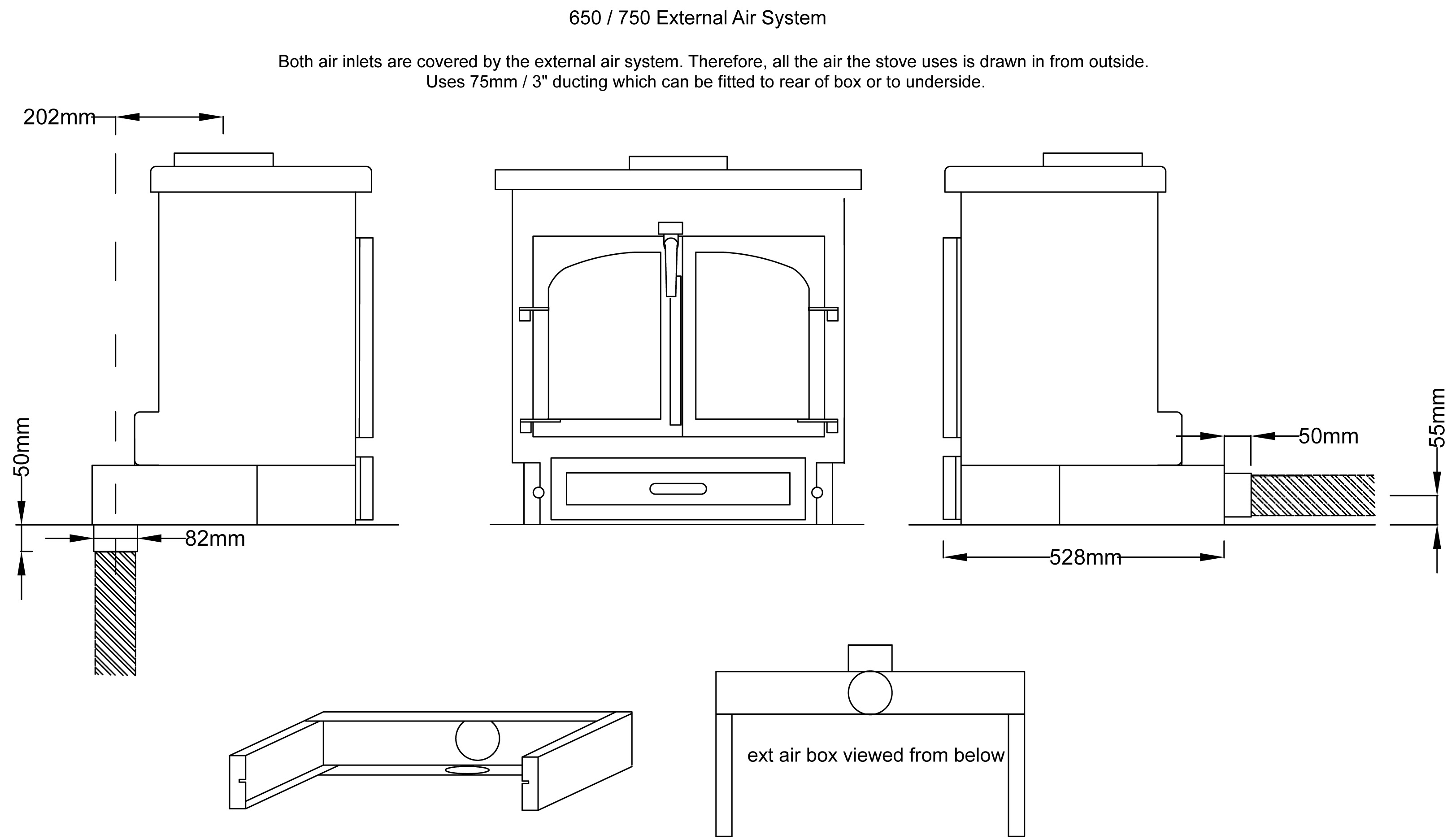 650 / 750 External Air System

Both air inlets are covered by the external air system. Therefore, all the air the stove uses is drawn in from outside.
Uses 75mm / 3" ducting which can be fitted to rear of box or to underside.

202mm

50mm

82mm

50mm

55mm

528mm

ext air box viewed from below